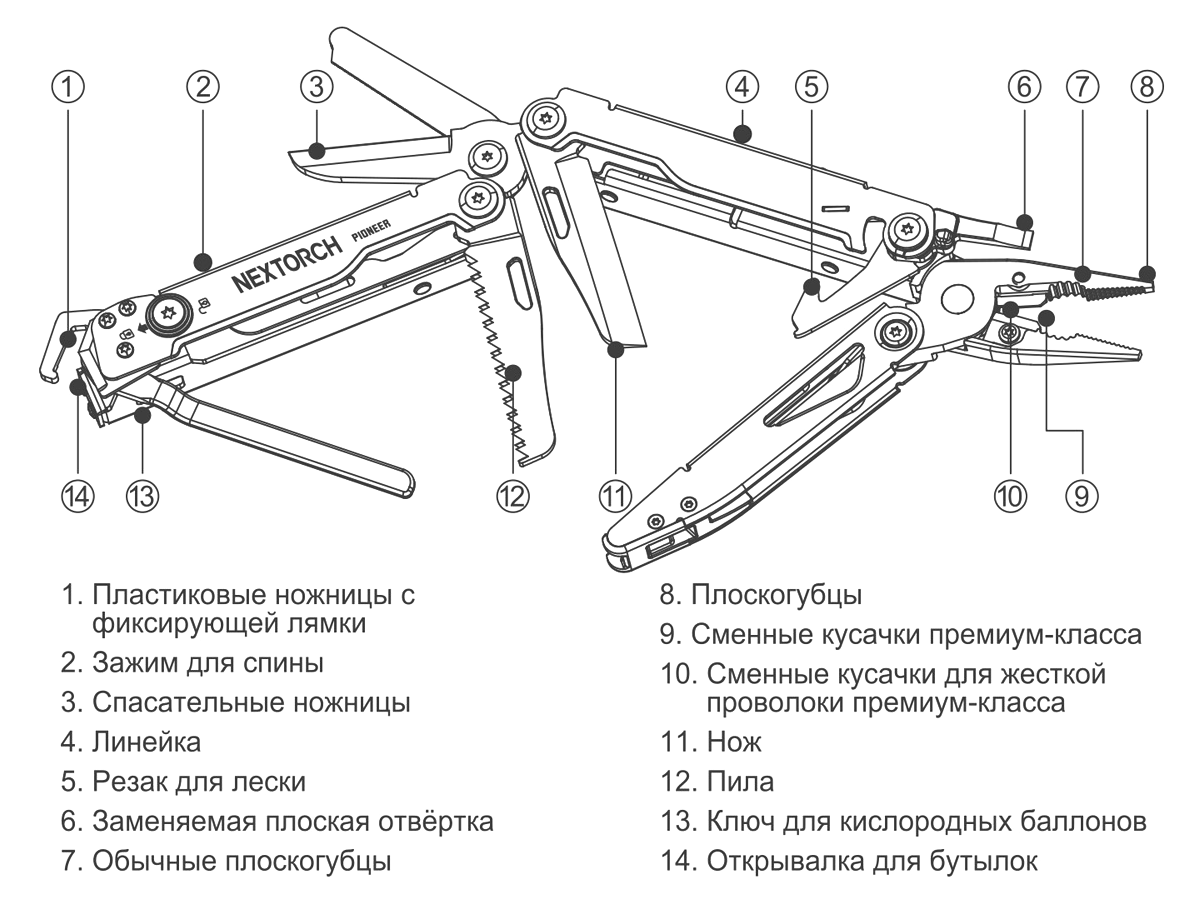 ① ② ③ ④ ⑤ ⑥ ⑦ ⑧

NEXTORCH PIONEER

⑭ ⑬ ⑫ ⑪ ⑩ ⑨

1. Пластиковые ножницы с фиксирующей лямки
2. Зажим для спины
3. Спасательные ножницы
4. Линейка
5. Резак для лески
6. Заменяемая плоская отвёртка
7. Обычные плоскогубцы

8. Плоскогубцы
9. Сменные кусачки премиум-класса
10. Сменные кусачки для жесткой проволоки премиум-класса
11. Нож
12. Пила
13. Ключ для кислородных баллонов
14. Открывалка для бутылок