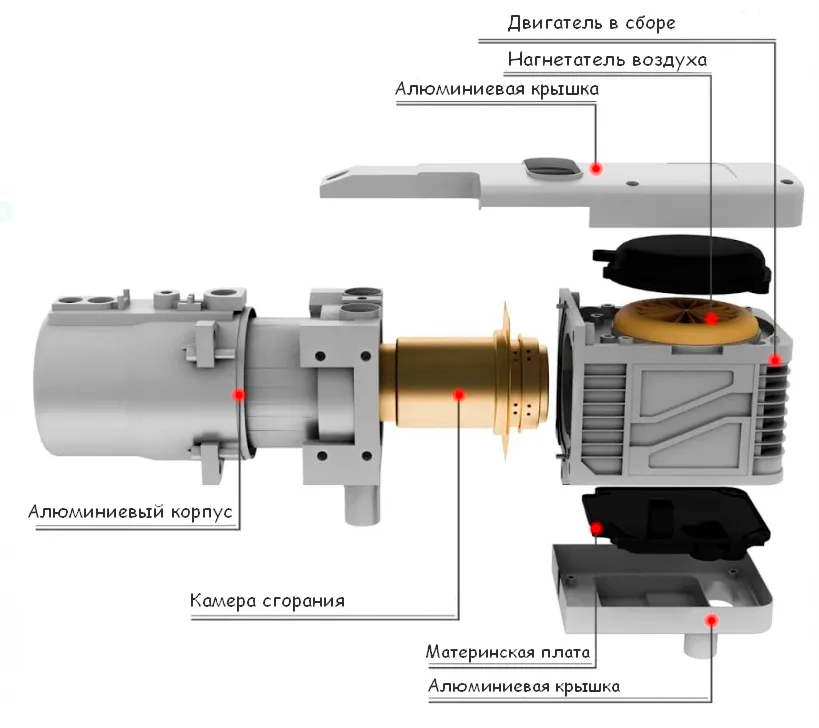 Двигатель в сборе

Нагнетатель воздуха

Алюминиевая крышка

Алюминиевый корпус

Камера сгорания

Материнская плата

Алюминиевая крышка