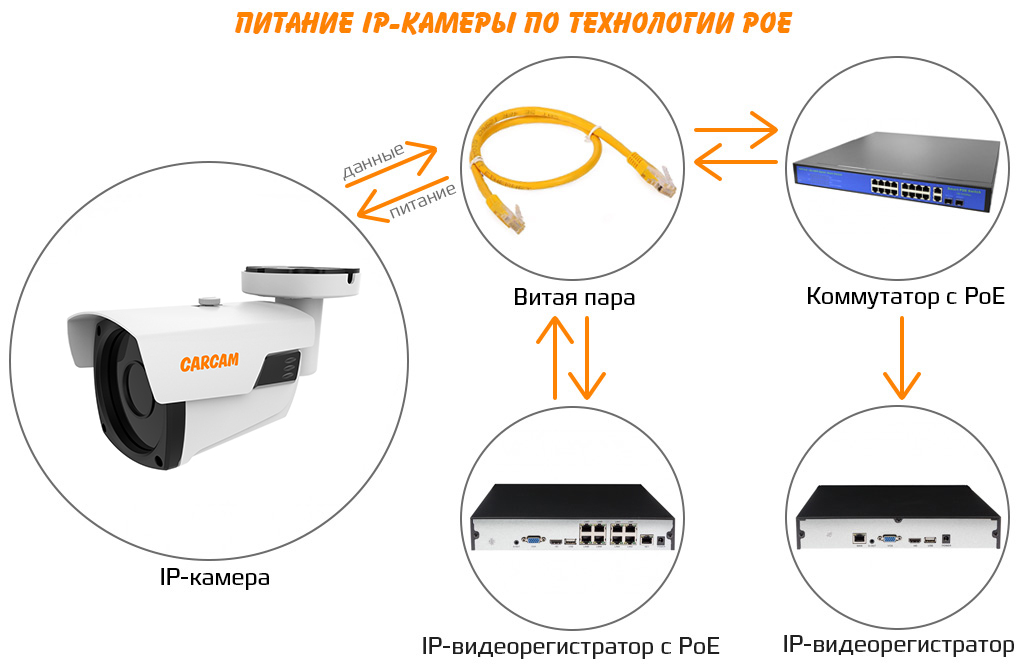 ПИТАНИЕ IP-КАМЕРЫ ПО ТЕХНОЛОГИИ POE

данные

питание

Витая пара

Коммутатор с PoE

CARCAM

IP-камера

IP-видеорегистратор с PoE

IP-видеорегистратор