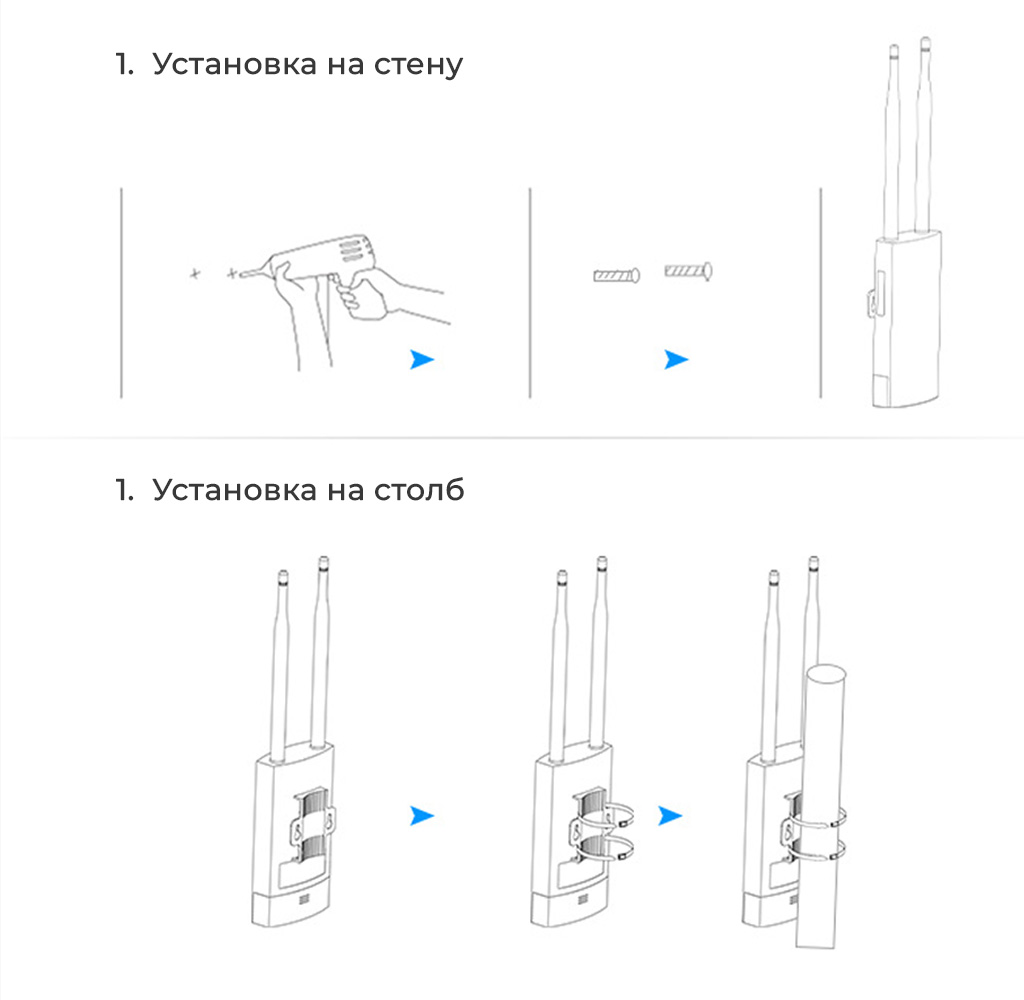 1. Установка на стену

1. Установка на столб