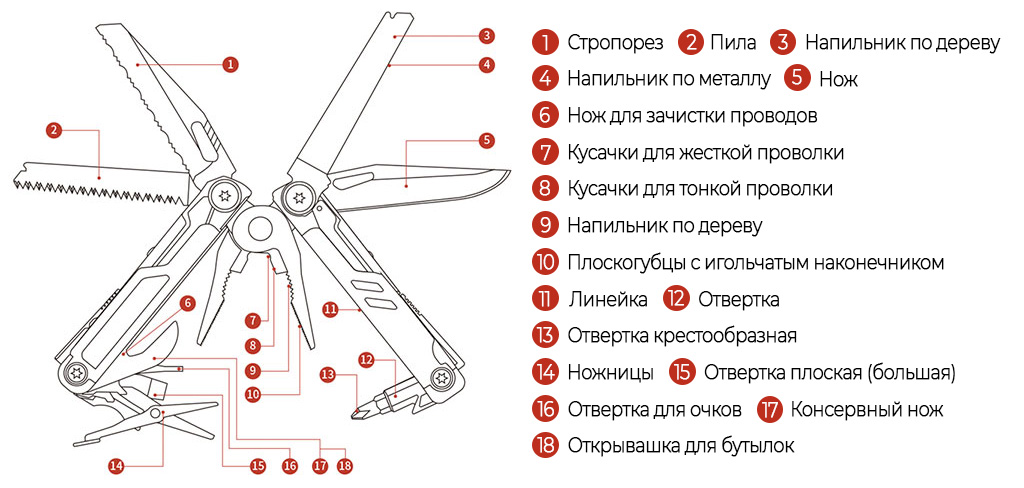 1
2
3
4
5
6
7
8
9
10
11
12
13
14
15
16
17
18

1 Стропорез 2 Пила 3 Напильник по дереву
4 Напильник по металлу 5 Нож
6 Нож для зачистки проводов
7 Кусачки для жесткой проволки
8 Кусачки для тонкой проволки
9 Напильник по дереву
10 Плоскогубцы с игольчатым наконечником
11 Линейка 12 Отвертка
13 Отвертка крестообразная
14 Ножницы 15 Отвертка плоская (большая)
16 Отвертка для очков 17 Консервный нож
18 Открывашка для бутылок