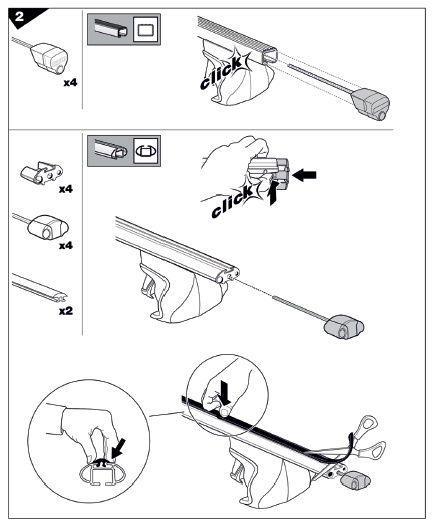 2

x4

click

x4

x4

x2

click